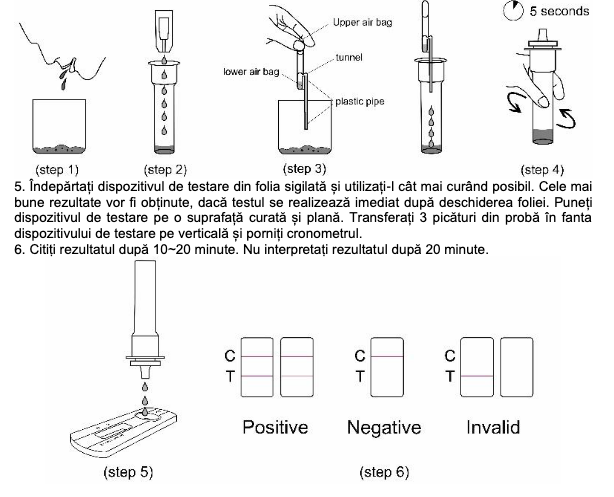 5 seconds

Upper air bag

tunnel

lower air bag

plastic pipe

(step 1) (step 2) (step 3) (step 4)

5. Îndepărtați dispozitivul de testare din folia sigilată și utilizați-l cât mai curând posibil. Cele mai bune rezultate vor fi obținute, dacă testul se realizează imediat după deschiderea foliei. Puneți dispozitivul de testare pe o suprafață curată și plană. Transferați 3 picături din probă în fanta dispozitivului de testare pe verticală și porniți cronometrul.
6. Citiți rezultatul după 10~20 minute. Nu interpretați rezultatul după 20 minute.

C
T

C
T

C
T

Positive Negative Invalid

(step 5) (step 6)